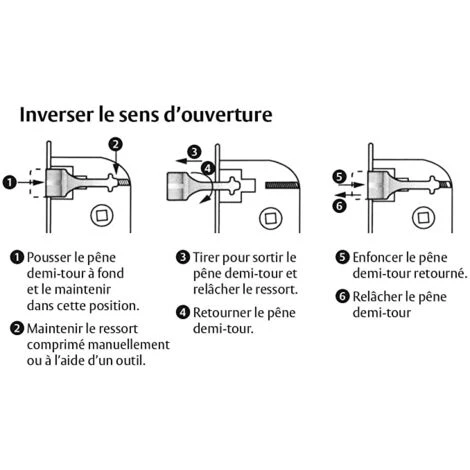 Inverser le sens d'ouverture

1

2

3

4

5

6

1 Pousser le pêne demi-tour à fond et le maintenir dans cette position.

2 Maintenir le ressort comprimé manuellement ou à l'aide d'un outil.

3 Tirer pour sortir le pêne demi-tour et relâcher le ressort.

4 Retourner le pêne demi-tour.

5 Enfoncer le pêne demi-tour retourné.

6 Relâcher le pêne demi-tour