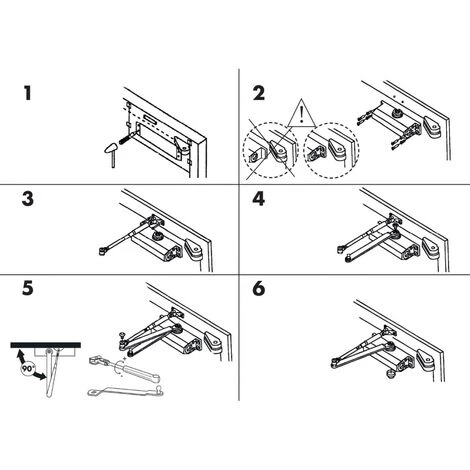 1

2

!

3

4

5

90°

6