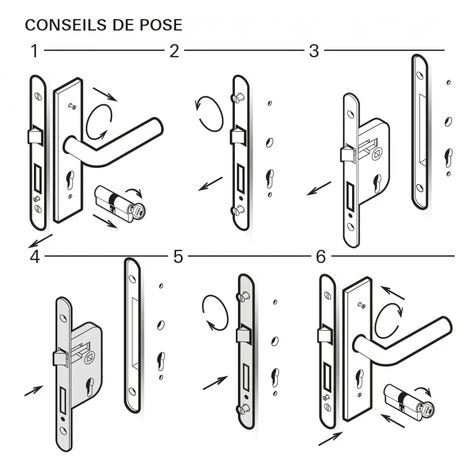 CONSEILS DE POSE

1

2

3

4

5

6